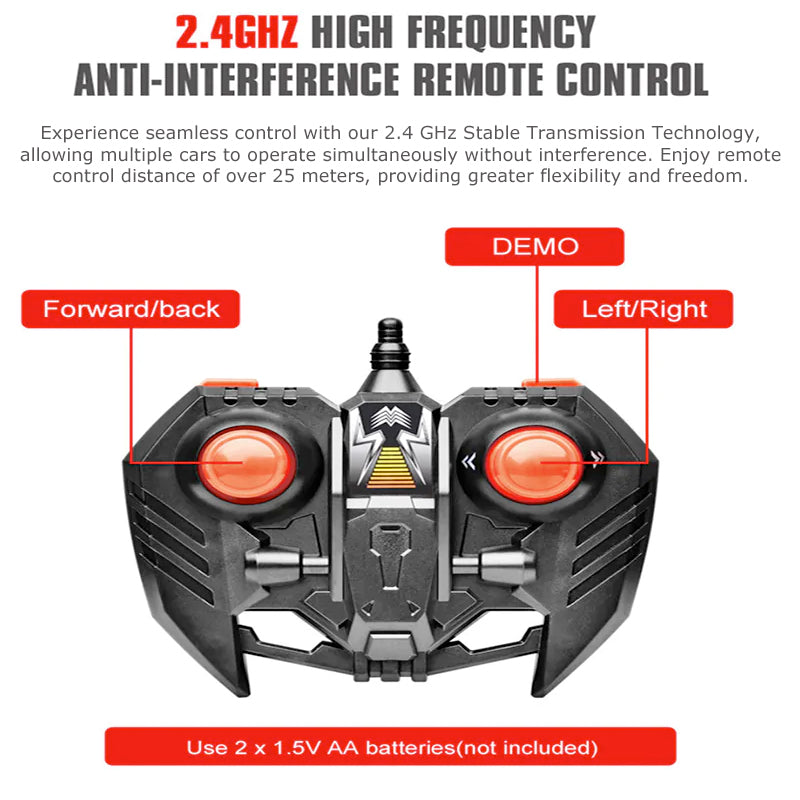 2.4GHZ HIGH FREQUENCY ANTI-INTERFERENCE REMOTE CONTROL

Experience seamless control with our 2.4 GHz Stable Transmission Technology, allowing multiple cars to operate simultaneously without interference. Enjoy remote control distance of over 25 meters, providing greater flexibility and freedom.

DEMO

Forward/back

Left/Right

Use 2 x 1.5V AA batteries(not included)