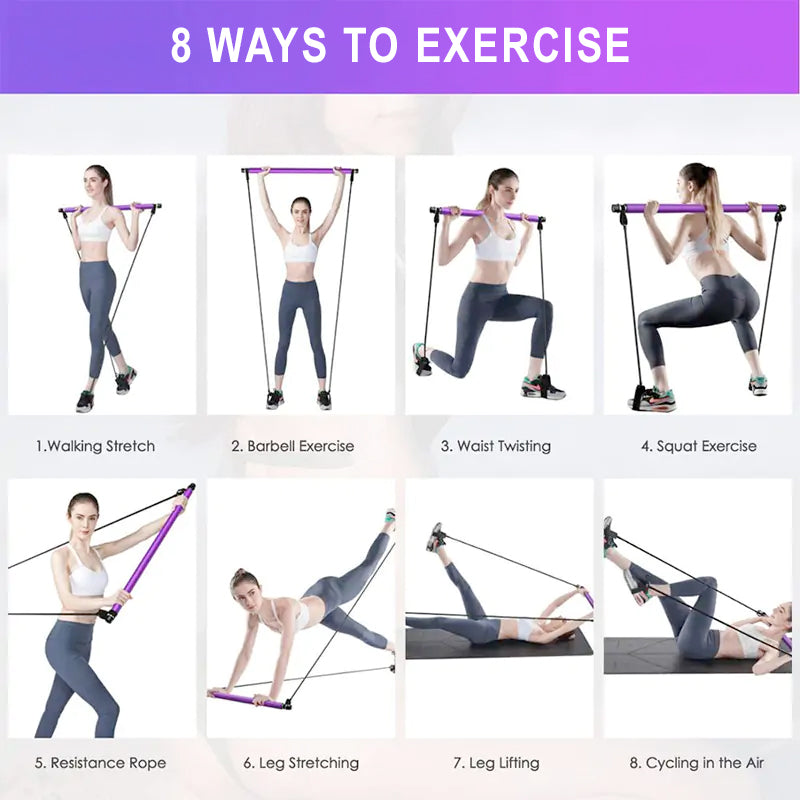 8 WAYS TO EXERCISE

1.Walking Stretch

2. Barbell Exercise

3. Waist Twisting

4. Squat Exercise

5. Resistance Rope

6. Leg Stretching

7. Leg Lifting

8. Cycling in the Air