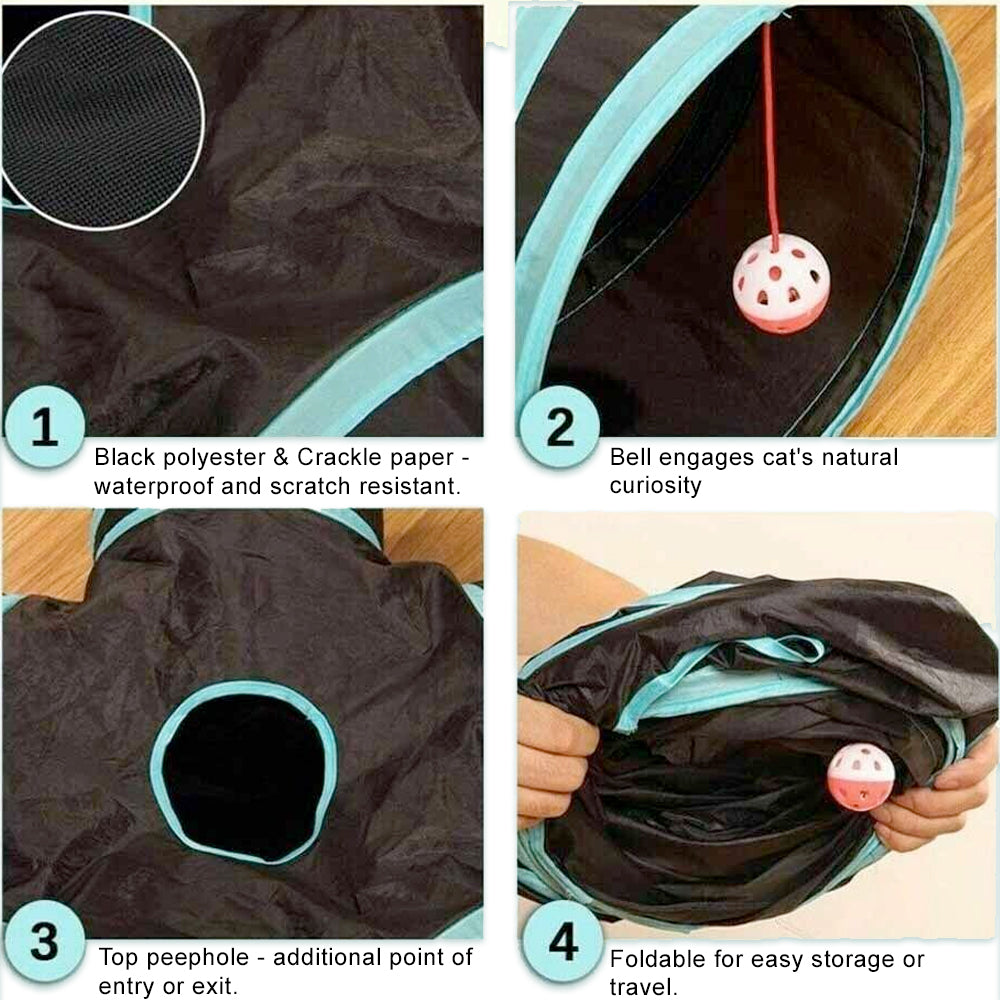 1
Black polyester & Crackle paper - waterproof and scratch resistant.

2
Bell engages cat's natural curiosity

3
Top peephole - additional point of entry or exit.

4
Foldable for easy storage or travel.